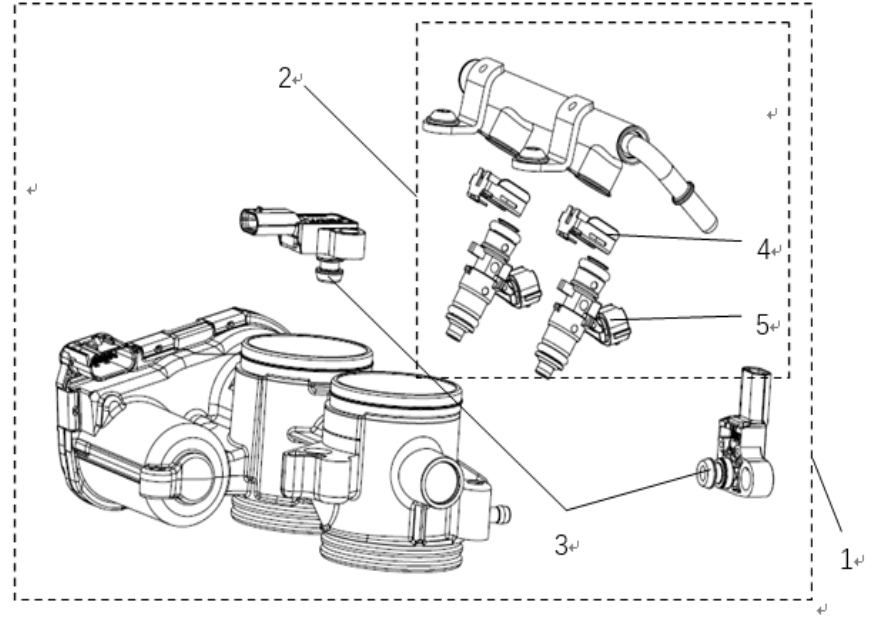 2

4

5

3

1